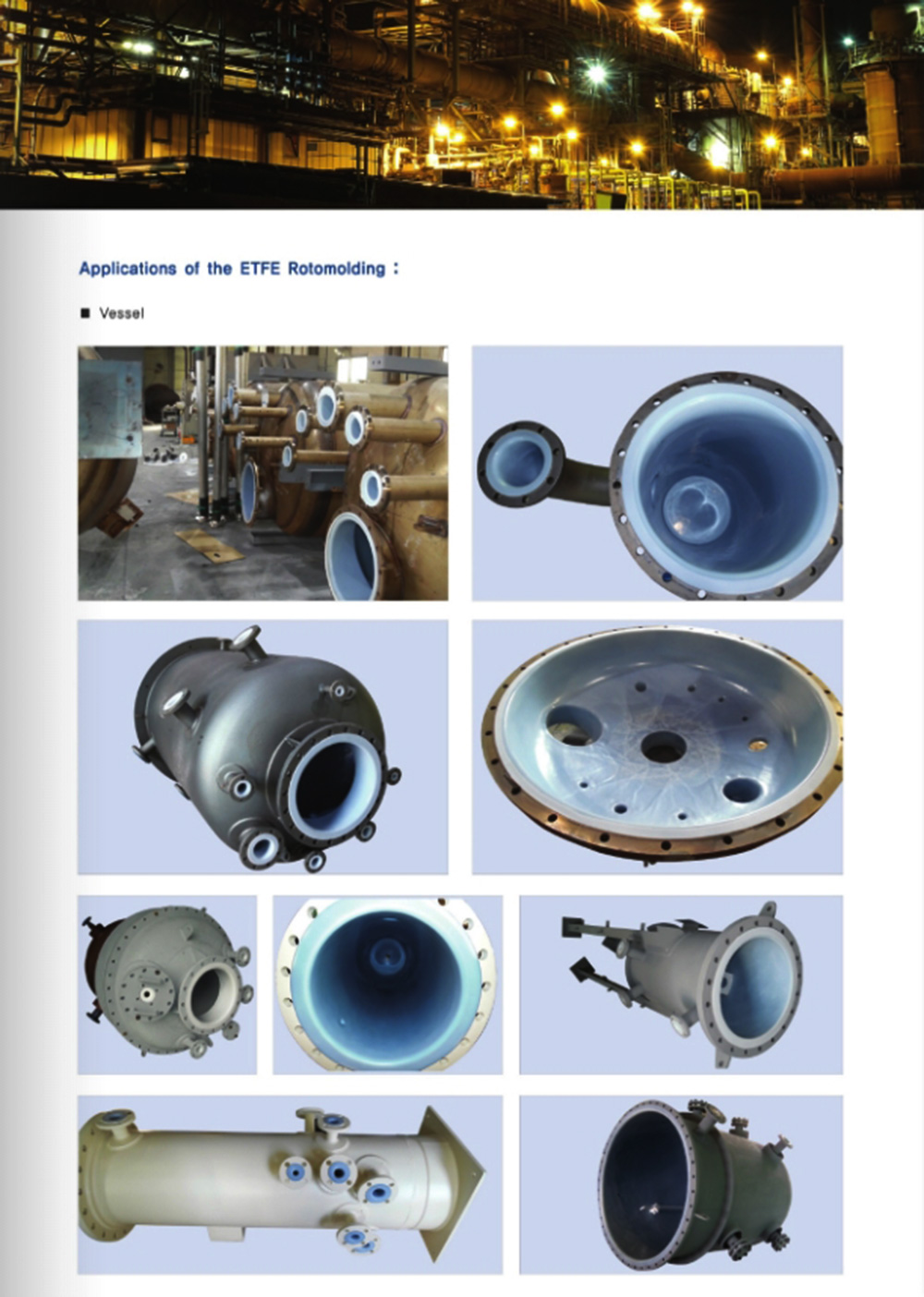 Applications of the ETFE Rotomolding :

■ Vessel